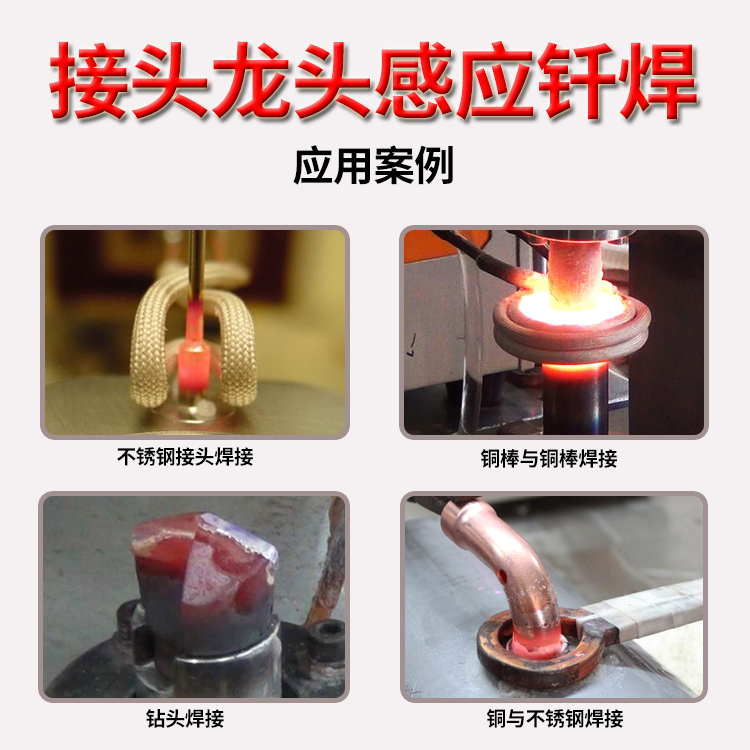 接头龙头感应钎焊

应用案例

不锈钢接头焊接

铜棒与铜棒焊接

钻头焊接

铜与不锈钢焊接